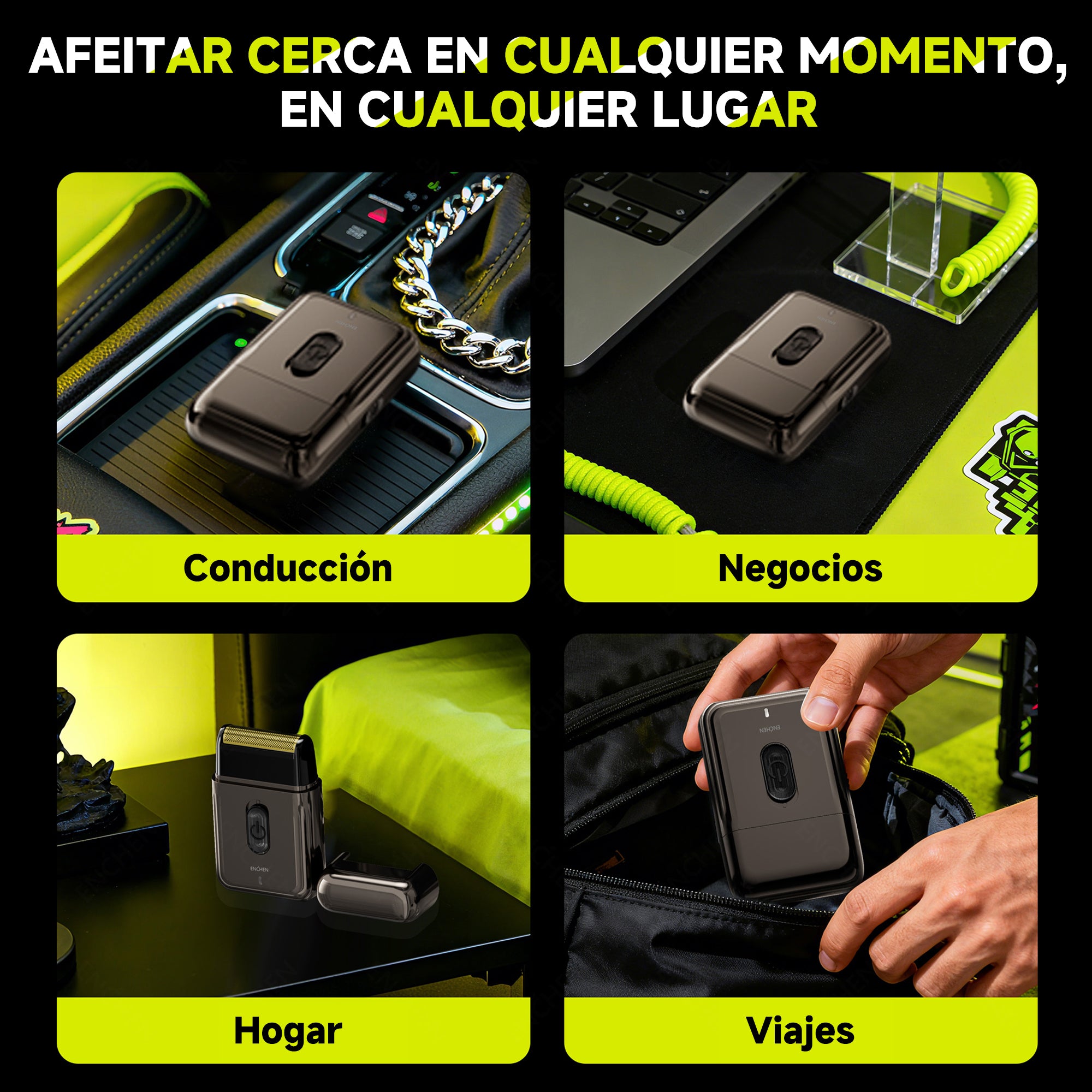 AFEITAR CERCA EN CUALQUIER MOMENTO, EN CUALQUIER LUGAR

ENCHEN

Conducción

ENCHEN

Negocios

ENCHEN

Hogar

ENCHEN

Viajes