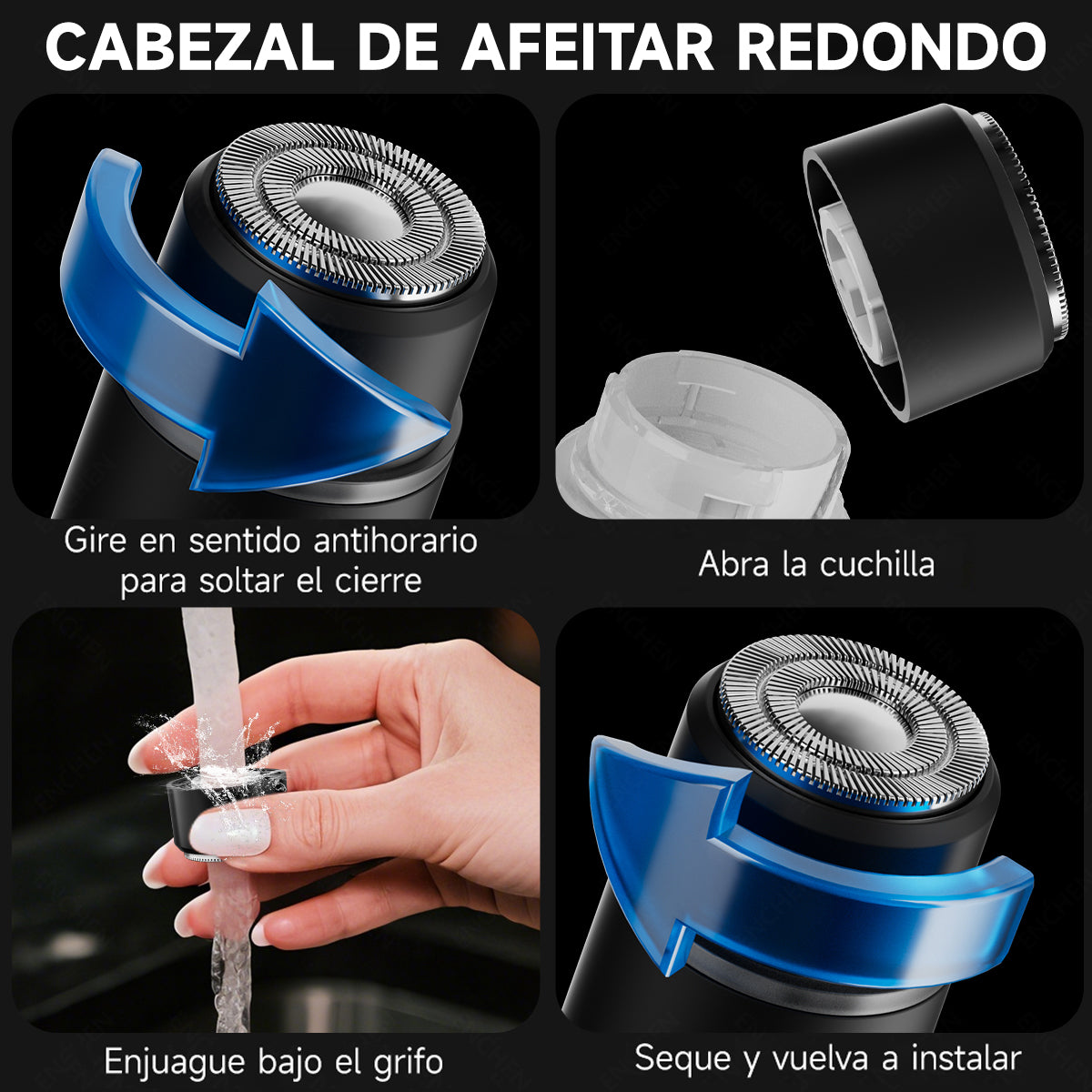 CABEZAL DE AFEITAR REDONDO

Gire en sentido antihorario para soltar el cierre

Abra la cuchilla

Enjuague bajo el grifo

Seque y vuelva a instalar